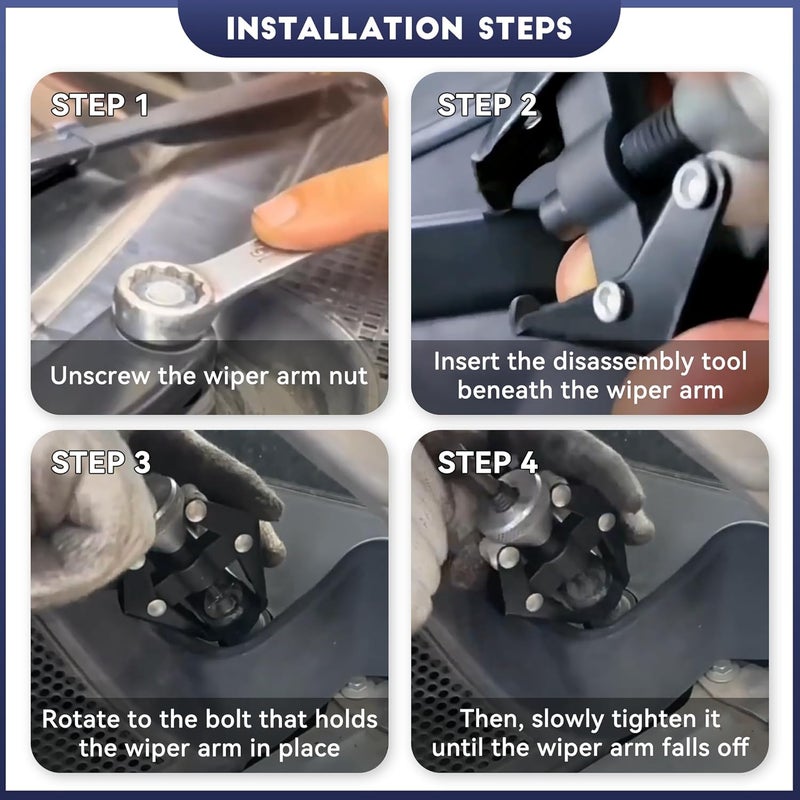 INSTALLATION STEPS

STEP 1

Unscrew the wiper arm nut

STEP 2

Insert the disassembly tool beneath the wiper arm

STEP 3

Rotate to the bolt that holds the wiper arm in place

STEP 4

Then, slowly tighten it until the wiper arm falls off